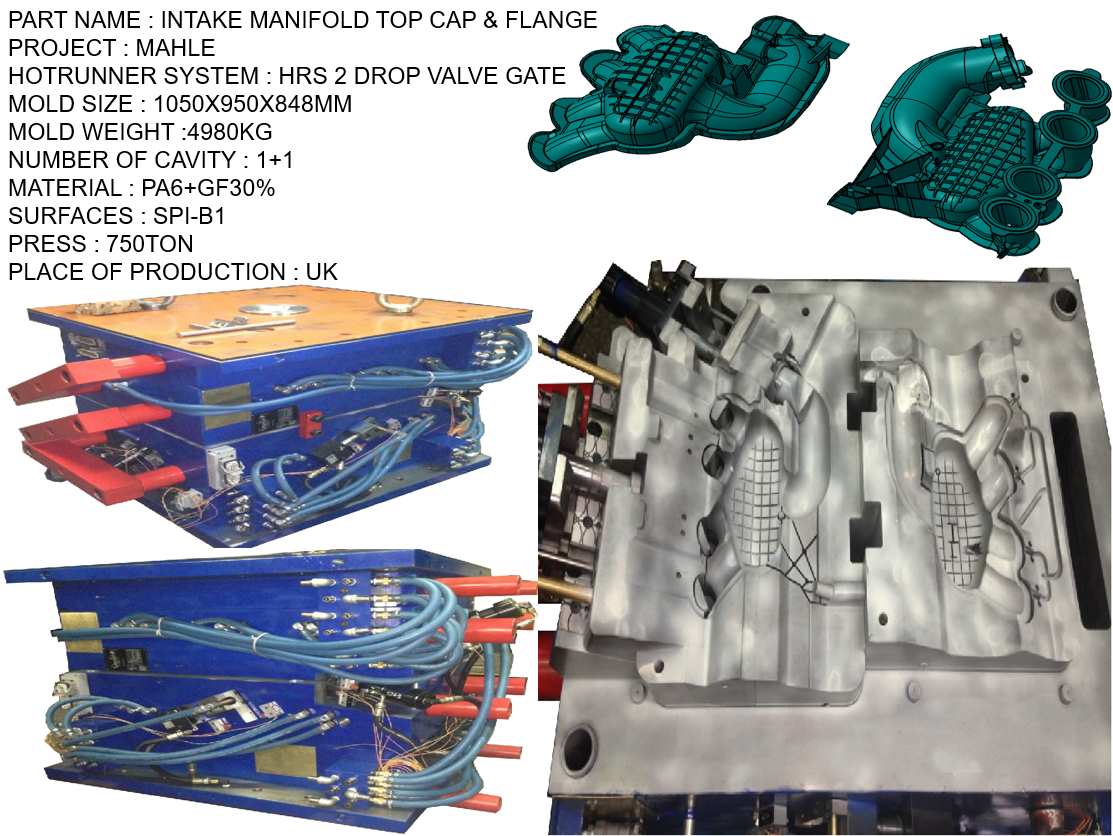 PART NAME : INTAKE MANIFOLD TOP CAP & FLANGE
PROJECT : MAHLE
HOTRUNNER SYSTEM : HRS 2 DROP VALVE GATE
MOLD SIZE : 1050X950X848MM
MOLD WEIGHT :4980KG
NUMBER OF CAVITY : 1+1
MATERIAL : PA6+GF30%
SURFACES : SPI-B1
PRESS : 750TON
PLACE OF PRODUCTION : UK